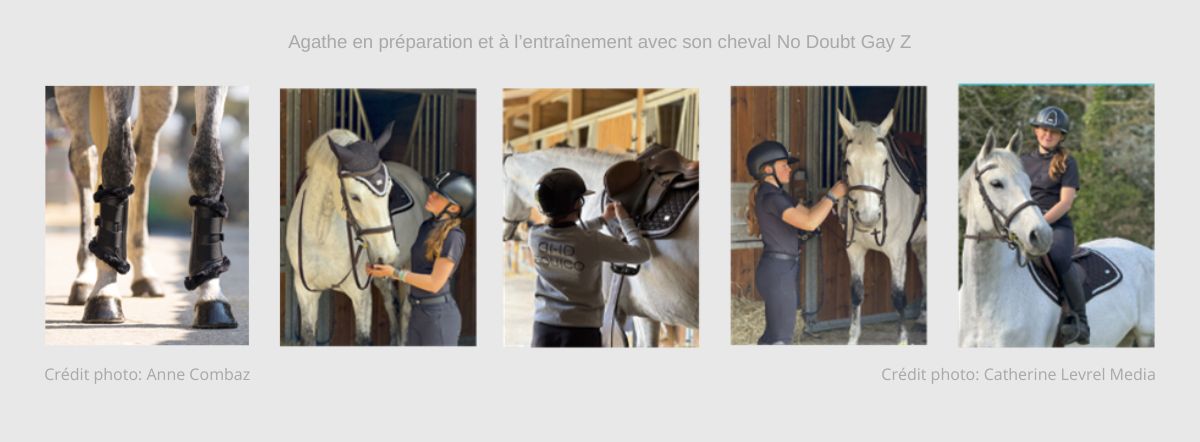 Agathe en préparation et à l'entraînement avec son cheval No Doubt Gay Z

Crédit photo: Anne Combaz

Crédit photo: Catherine Levrel Media